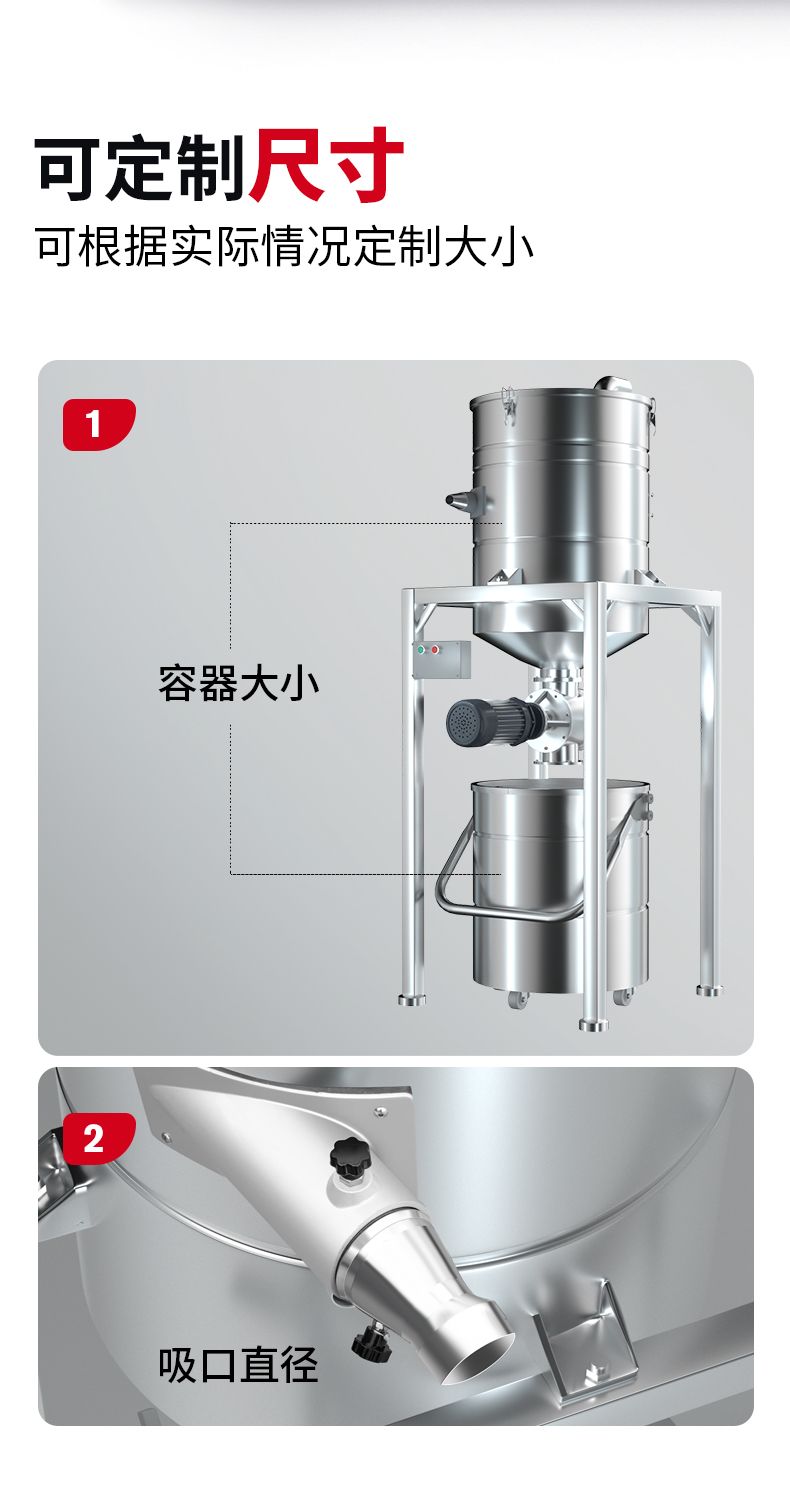 可定制尺寸
可根据实际情况定制大小

1
容器大小

2
吸口直径