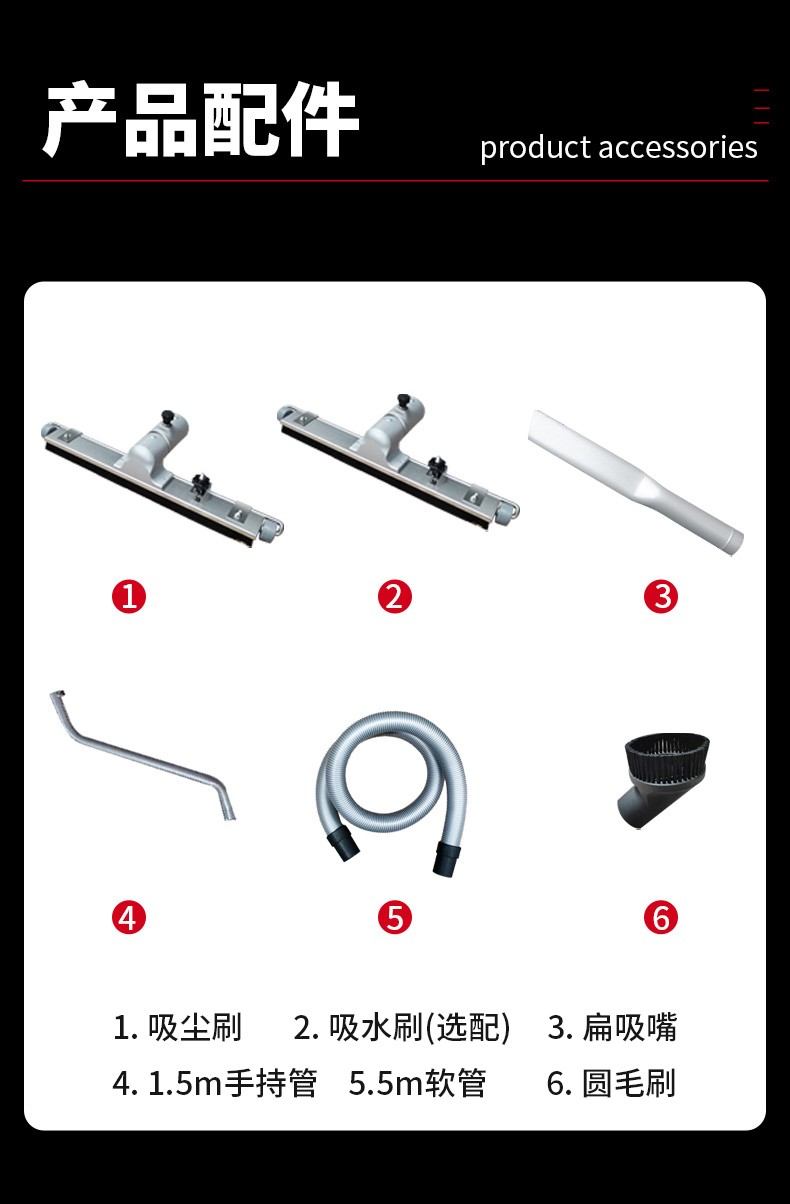 产品配件

product accessories

1

2

3

4

5

6

1. 吸尘刷　2. 吸水刷(选配)　3. 扁吸嘴
4. 1.5m手持管　5.5m软管　6. 圆毛刷